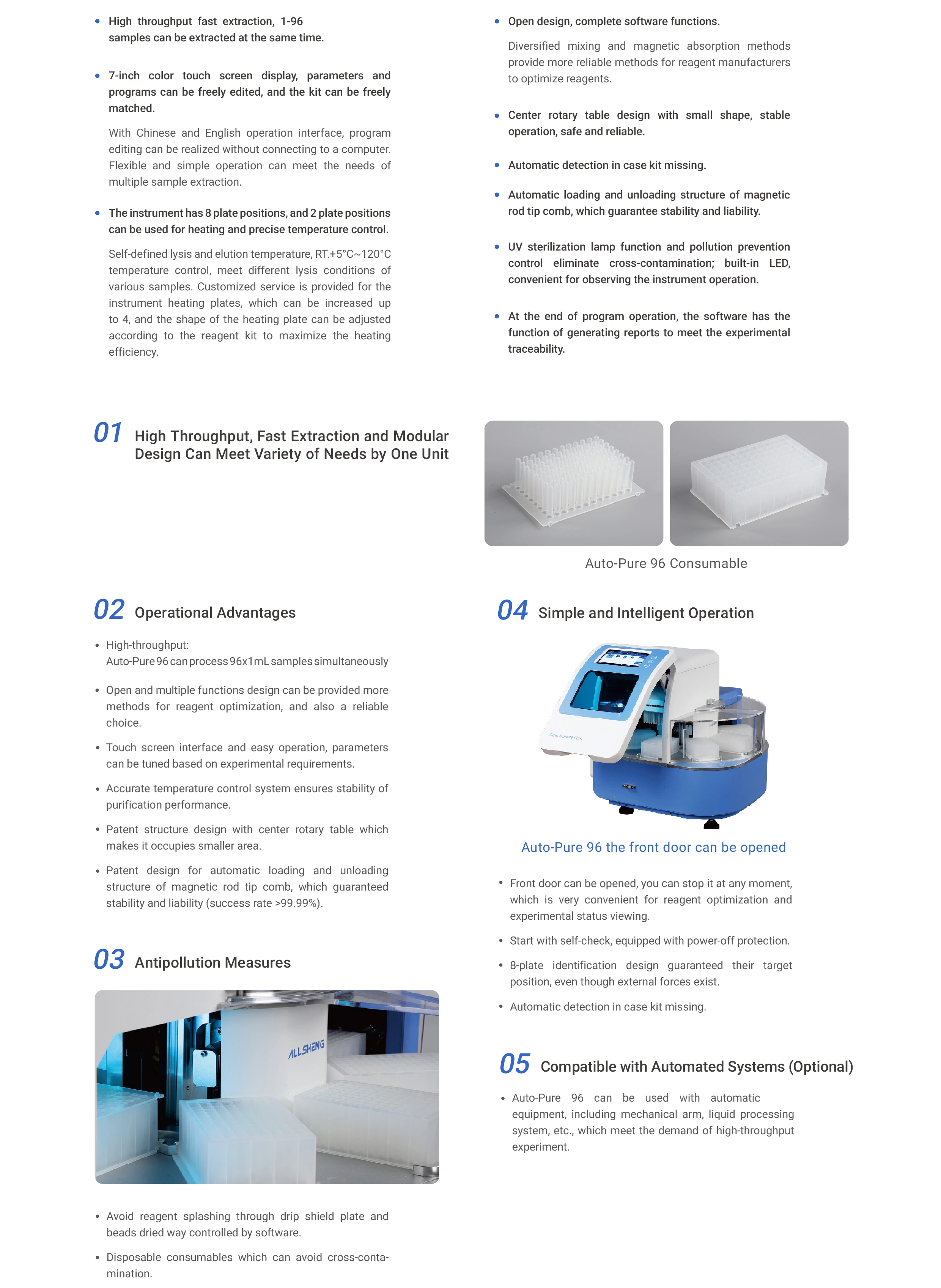 • High throughput fast extraction, 1-96 samples can be extracted at the same time.

• 7-inch color touch screen display, parameters and programs can be freely edited, and the kit can be freely matched.

With Chinese and English operation interface, program editing can be realized without connecting to a computer. Flexible and simple operation can meet the needs of multiple sample extraction.

• The instrument has 8 plate positions, and 2 plate positions can be used for heating and precise temperature control.

Self-defined lysis and elution temperature, RT.+5°C~120°C temperature control, meet different lysis conditions of various samples. Customized service is provided for the instrument heating plates, which can be increased up to 4, and the shape of the heating plate can be adjusted according to the reagent kit to maximize the heating efficiency.

• Open design, complete software functions.

Diversified mixing and magnetic absorption methods provide more reliable methods for reagent manufacturers to optimize reagents.

• Center rotary table design with small shape, stable operation, safe and reliable.

• Automatic detection in case kit missing.

• Automatic loading and unloading structure of magnetic rod tip comb, which guarantee stability and liability.

• UV sterilization lamp function and pollution prevention control eliminate cross-contamination; built-in LED, convenient for observing the instrument operation.

• At the end of program operation, the software has the function of generating reports to meet the experimental traceability.

01 High Throughput, Fast Extraction and Modular Design Can Meet Variety of Needs by One Unit

Auto-Pure 96 Consumable

02 Operational Advantages

• High-throughput:
Auto-Pure 96 can process 96x1mL samples simultaneously

• Open and multiple functions design can be provided more methods for reagent optimization, and also a reliable choice.

• Touch screen interface and easy operation, parameters can be tuned based on experimental requirements.

• Accurate temperature control system ensures stability of purification performance.

• Patent structure design with center rotary table which makes it occupies smaller area.

• Patent design for automatic loading and unloading structure of magnetic rod tip comb, which guaranteed stability and liability (success rate >99.99%).

03 Antipollution Measures

ALLSHENG

• Avoid reagent splashing through drip shield plate and beads dried way controlled by software.

• Disposable consumables which can avoid cross-contamination.

04 Simple and Intelligent Operation

Auto-Pure 96 the front door can be opened

• Front door can be opened, you can stop it at any moment, which is very convenient for reagent optimization and experimental status viewing.

• Start with self-check, equipped with power-off protection.

• 8-plate identification design guaranteed their target position, even though external forces exist.

• Automatic detection in case kit missing.

05 Compatible with Automated Systems (Optional)

• Auto-Pure 96 can be used with automatic equipment, including mechanical arm, liquid processing system, etc., which meet the demand of high-throughput experiment.