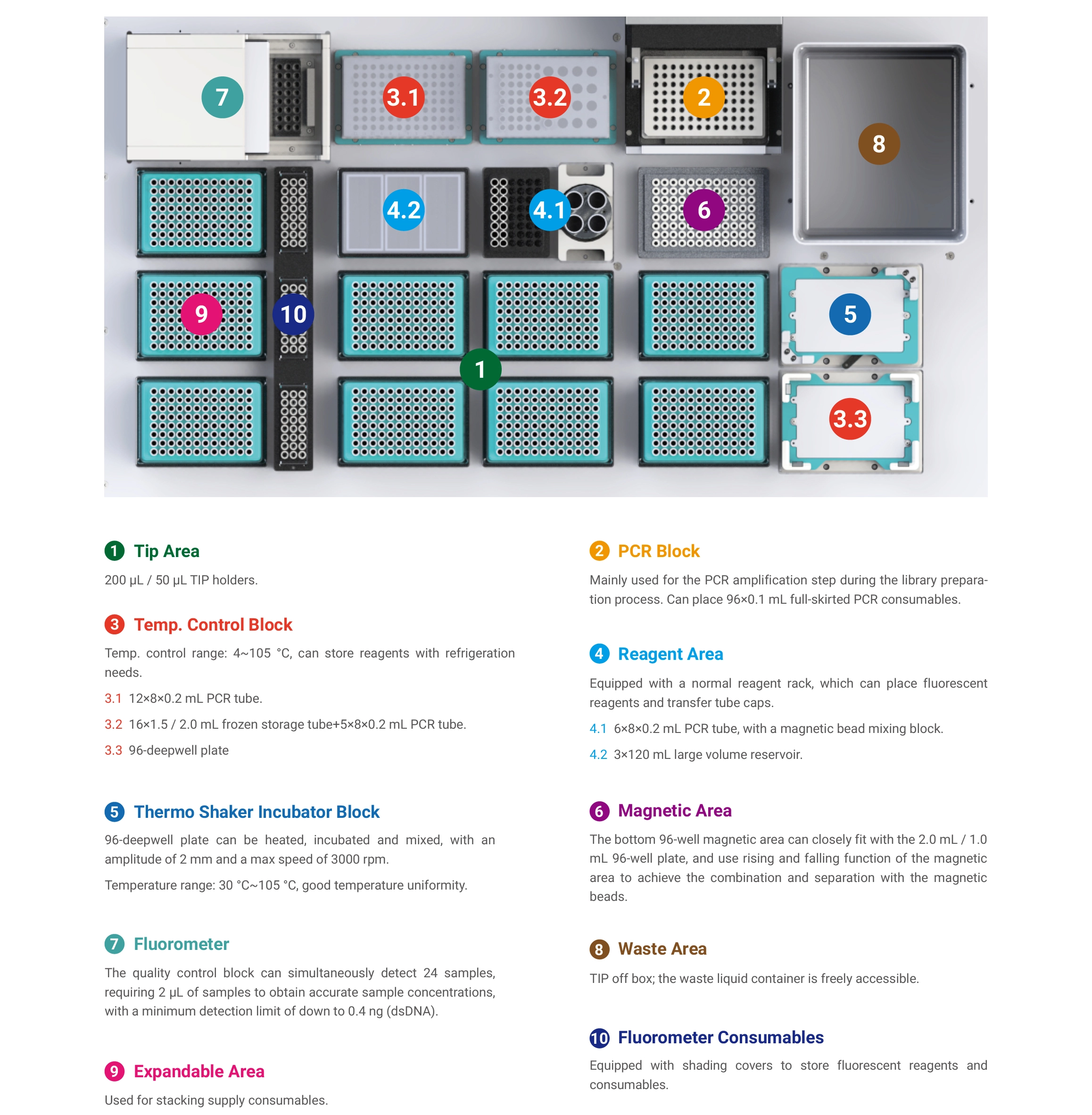 7 3.1 3.2 2 8
4.2 4.1 6
9 10 5
1
3.3

1 Tip Area

200 μL / 50 μL TIP holders.

3 Temp. Control Block

Temp. control range: 4~105 °C, can store reagents with refrigeration needs.

3.1 12×8×0.2 mL PCR tube.

3.2 16×1.5 / 2.0 mL frozen storage tube+5×8×0.2 mL PCR tube.

3.3 96-deepwell plate

5 Thermo Shaker Incubator Block

96-deepwell plate can be heated, incubated and mixed, with an amplitude of 2 mm and a max speed of 3000 rpm.

Temperature range: 30 °C~105 °C, good temperature uniformity.

7 Fluorometer

The quality control block can simultaneously detect 24 samples, requiring 2 μL of samples to obtain accurate sample concentrations, with a minimum detection limit of down to 0.4 ng (dsDNA).

9 Expandable Area

Used for stacking supply consumables.

2 PCR Block

Mainly used for the PCR amplification step during the library preparation process. Can place 96×0.1 mL full-skirted PCR consumables.

4 Reagent Area

Equipped with a normal reagent rack, which can place fluorescent reagents and transfer tube caps.

4.1 6×8×0.2 mL PCR tube, with a magnetic bead mixing block.

4.2 3×120 mL large volume reservoir.

6 Magnetic Area

The bottom 96-well magnetic area can closely fit with the 2.0 mL / 1.0 mL 96-well plate, and use rising and falling function of the magnetic area to achieve the combination and separation with the magnetic beads.

8 Waste Area

TIP off box; the waste liquid container is freely accessible.

10 Fluorometer Consumables

Equipped with shading covers to store fluorescent reagents and consumables.